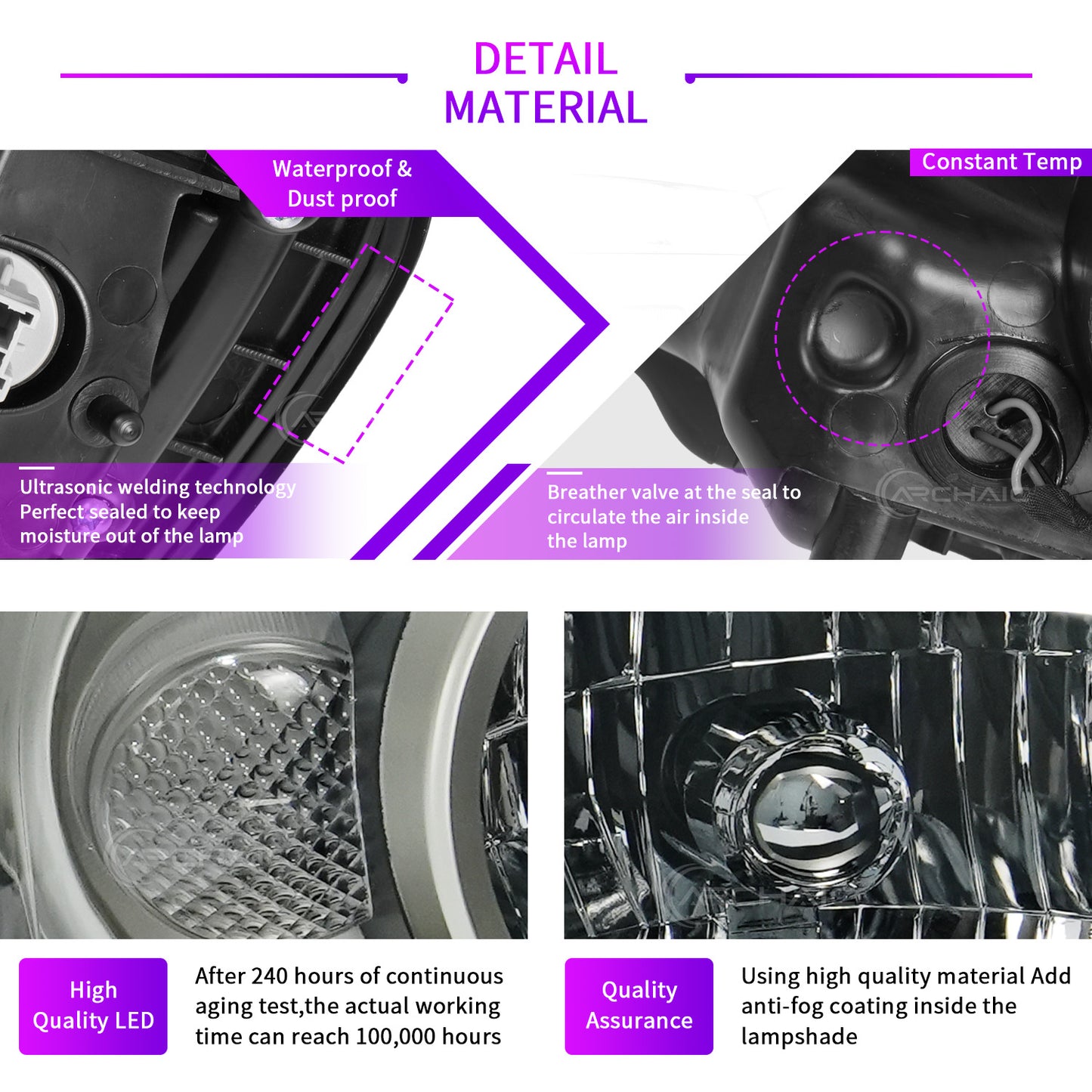 DETAIL
MATERIAL

Waterproof &
Dust proof

Constant Temp

Ultrasonic welding technology
Perfect sealed to keep
moisture out of the lamp

Breather valve at the seal to
circulate the air inside
the lamp

ARCHAIC

High
Quality LED

After 240 hours of continuous aging test,the actual working time can reach 100,000 hours

Quality
Assurance

Using high quality material Add anti-fog coating inside the lampshade